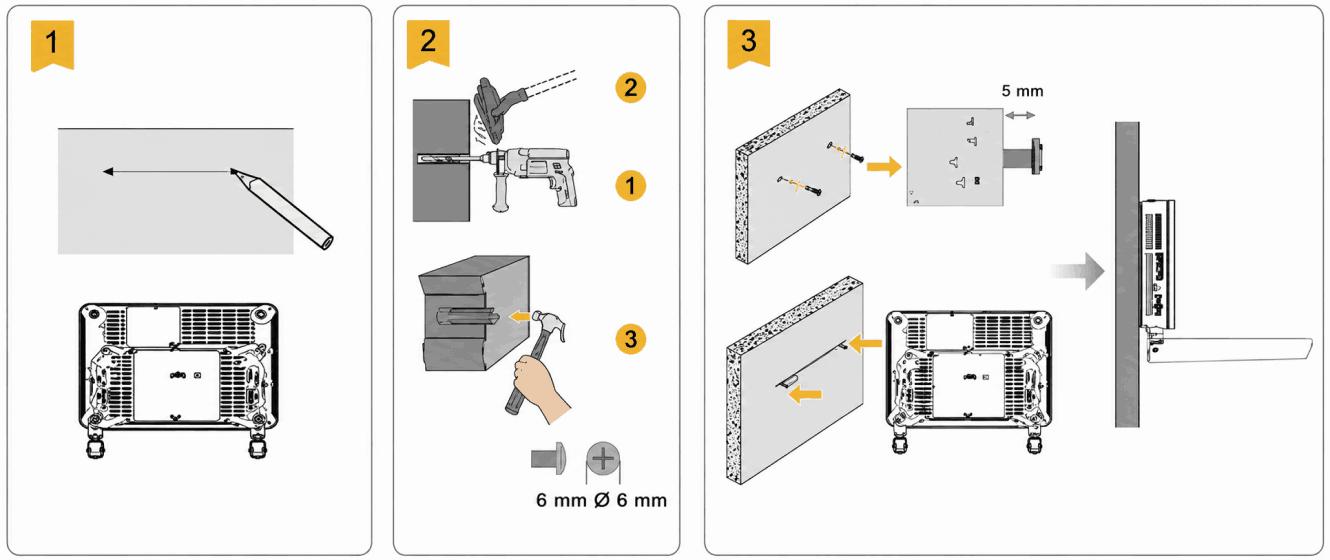 1

2

2

1

3

6 mm Ø 6 mm

3

5 mm